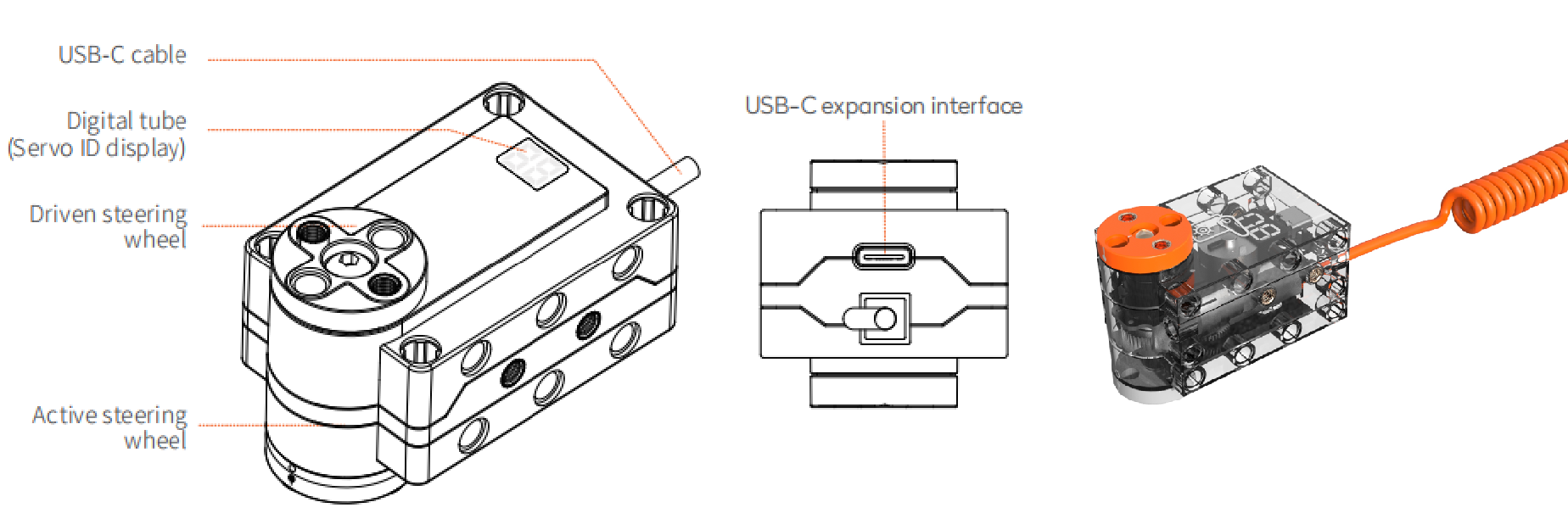 USB-C cable

Digital tube
(Servo ID display)

Driven steering
wheel

Active steering
wheel

USB-C expansion interface