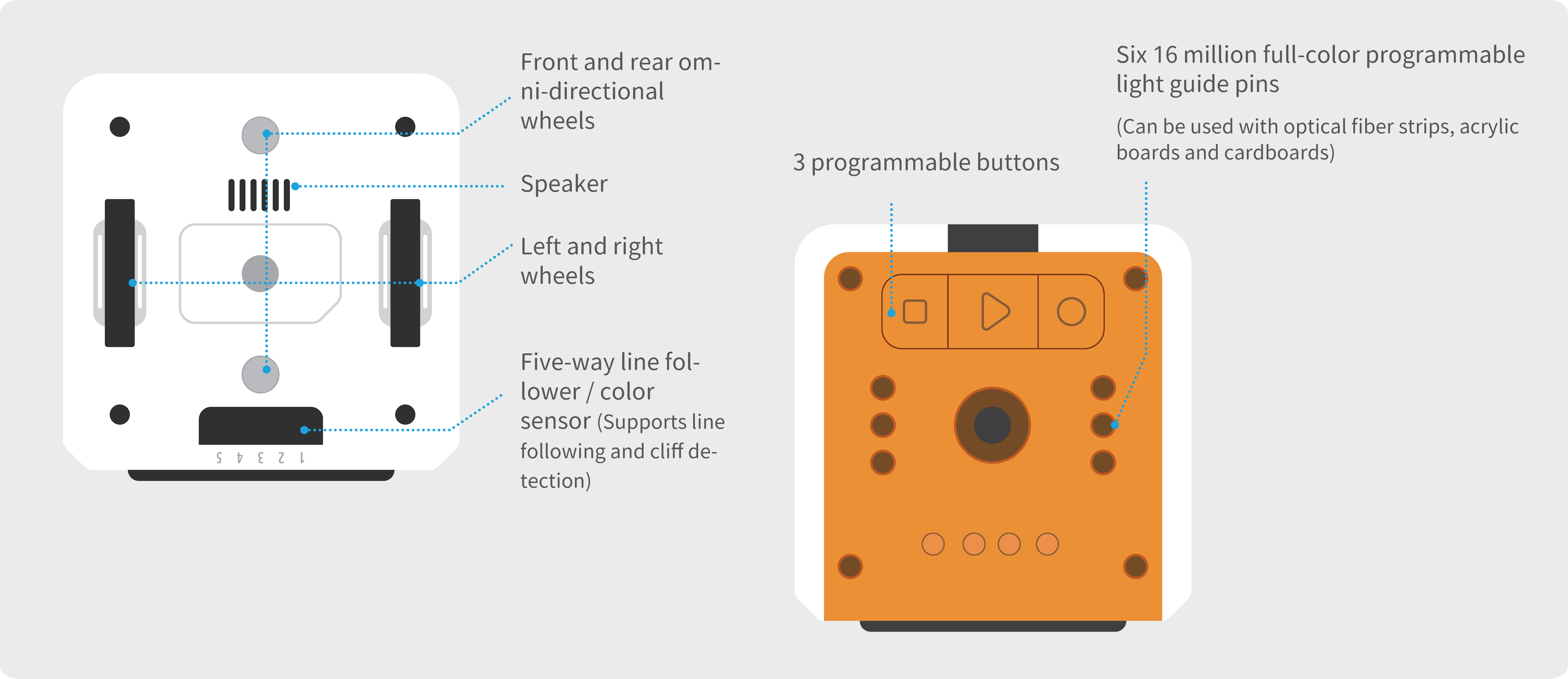 Front and rear omni-directional wheels

Speaker

Left and right wheels

Five-way line follower / color sensor (Supports line following and cliff detection)

5 4 3 2 1

3 programmable buttons

Six 16 million full-color programmable light guide pins

(Can be used with optical fiber strips, acrylic boards and cardboards)