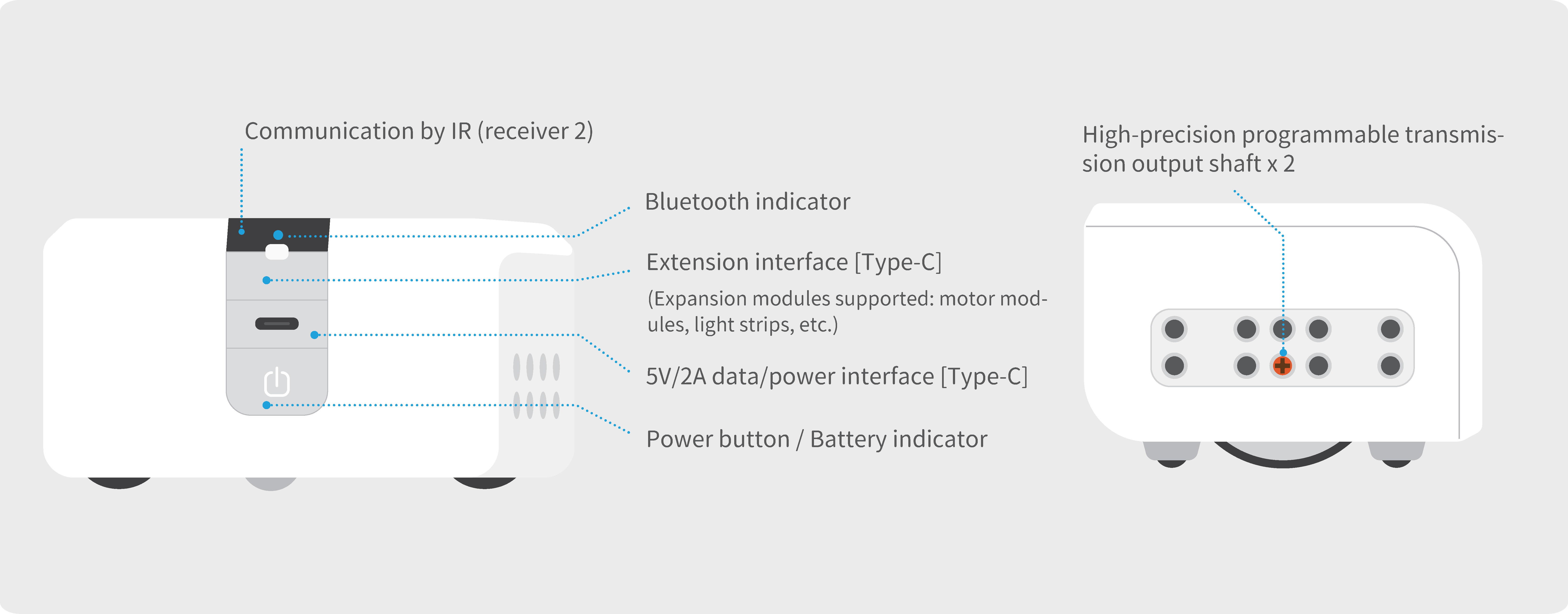 Communication by IR (receiver 2)

Bluetooth indicator

Extension interface [Type-C]

(Expansion modules supported: motor modules, light strips, etc.)

5V/2A data/power interface [Type-C]

Power button / Battery indicator

High-precision programmable transmission output shaft x 2